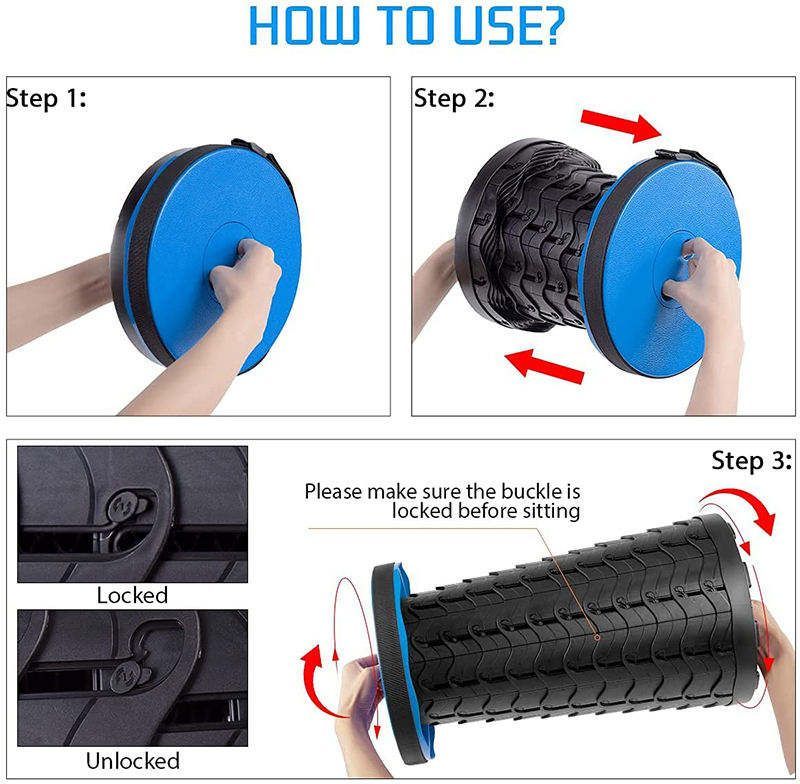 HOW TO USE?

Step 1:

Step 2:

Locked

Unlocked

Step 3:

Please make sure the buckle is locked before sitting