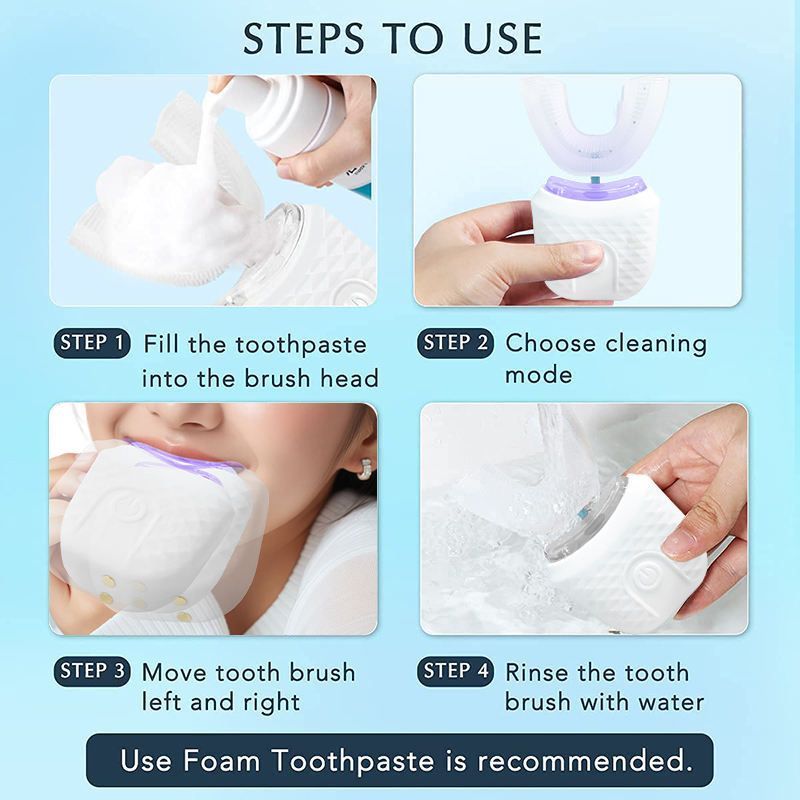 STEPS TO USE

STEP 1 Fill the toothpaste into the brush head

STEP 2 Choose cleaning mode

STEP 3 Move tooth brush left and right

STEP 4 Rinse the tooth brush with water

Use Foam Toothpaste is recommended.