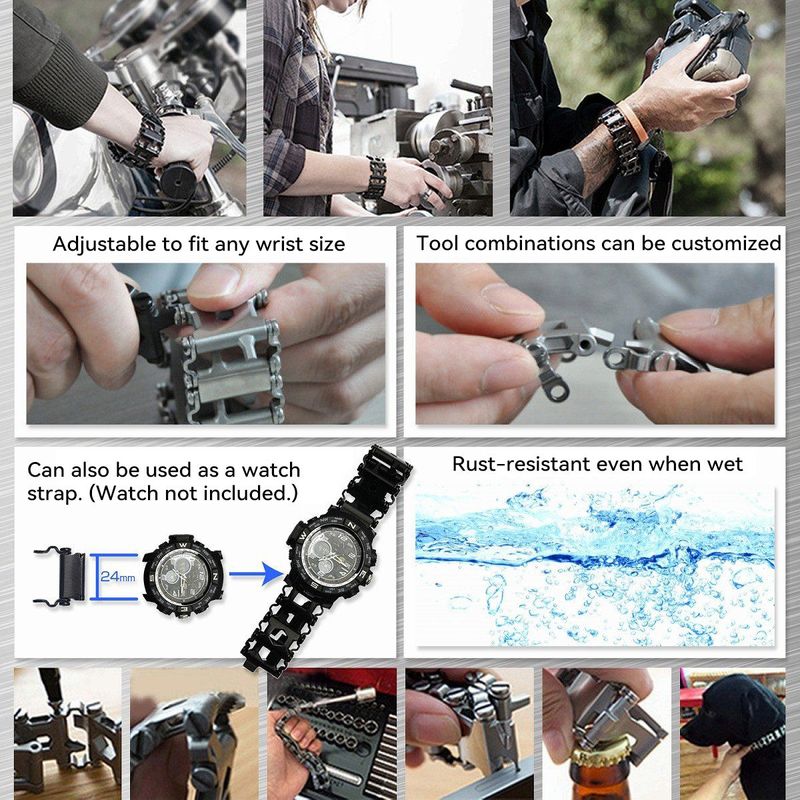 Adjustable to fit any wrist size

Tool combinations can be customized

Can also be used as a watch strap. (Watch not included.)

24mm

Rust-resistant even when wet