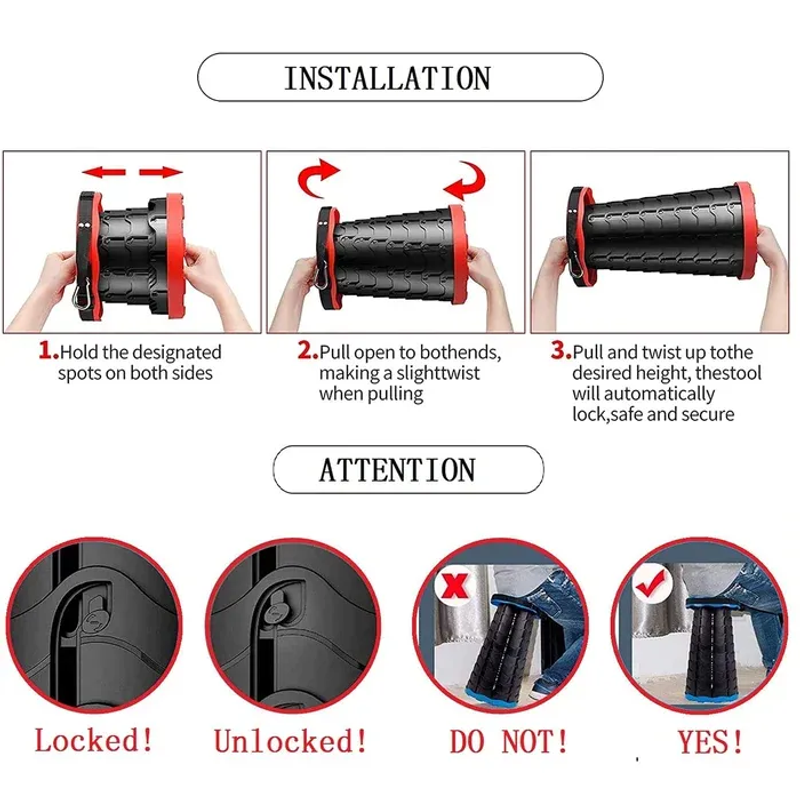 INSTALLATION

1.Hold the designated spots on both sides

2.Pull open to bothends, making a slighttwist when pulling

3.Pull and twist up tothe desired height, thestool will automatically lock,safe and secure

ATTENTION

Locked!

Unlocked!

DO NOT!

YES!