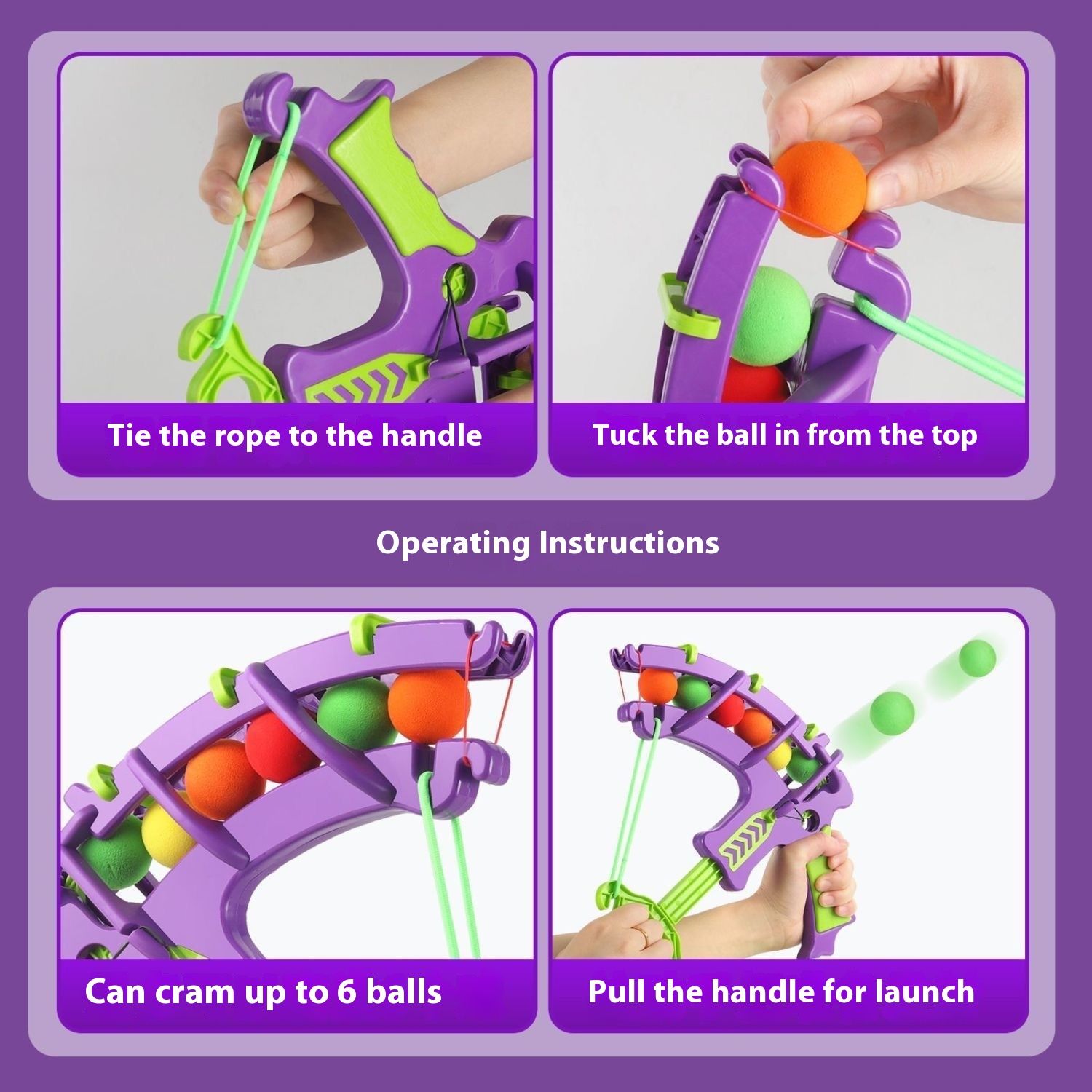 Tie the rope to the handle

Tuck the ball in from the top

Operating Instructions

Can cram up to 6 balls

Pull the handle for launch