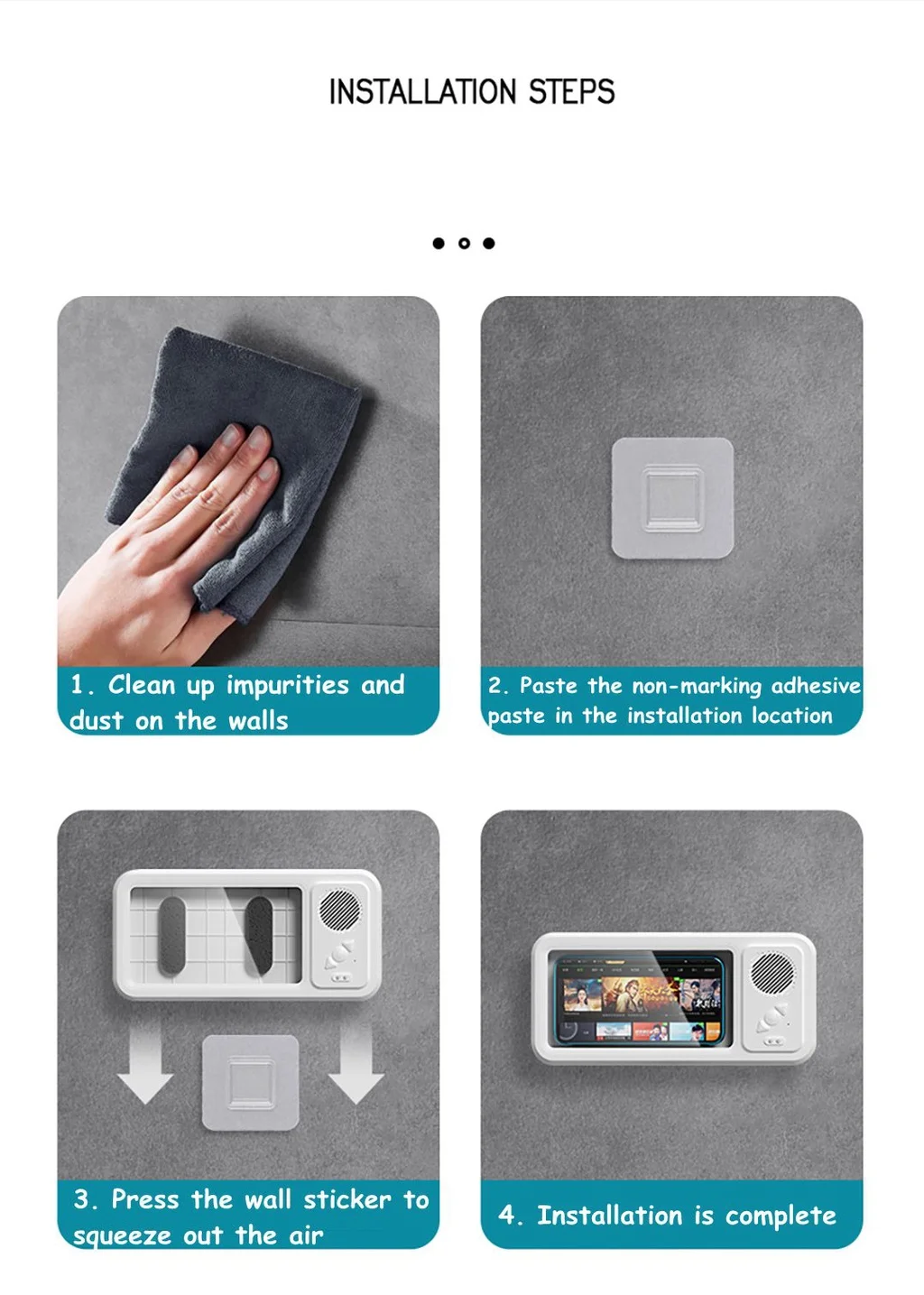 INSTALLATION STEPS

1. Clean up impurities and dust on the walls

2. Paste the non-marking adhesive paste in the installation location

3. Press the wall sticker to squeeze out the air

4. Installation is complete