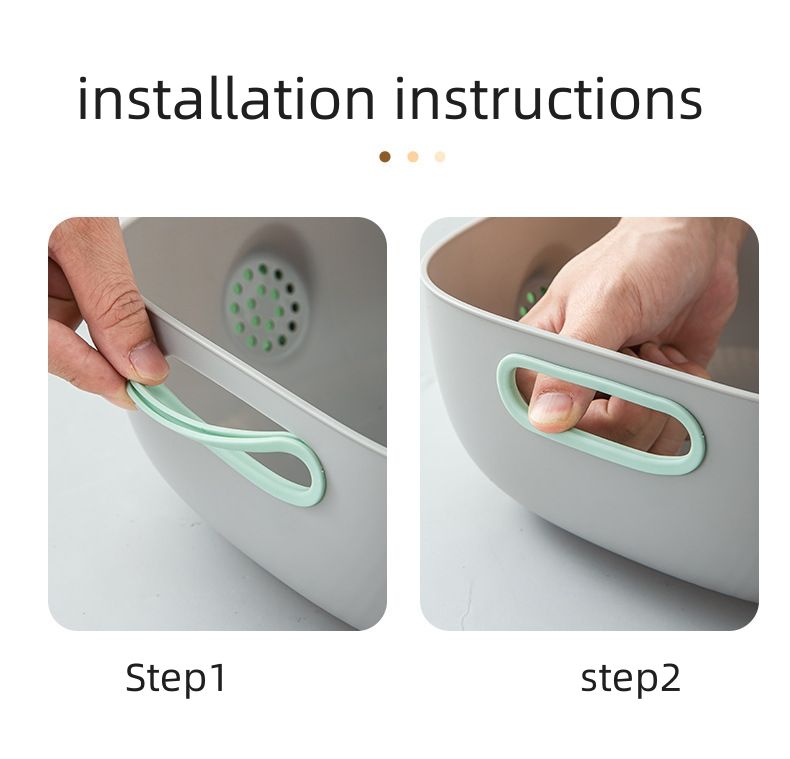 installation instructions

Step1

step2