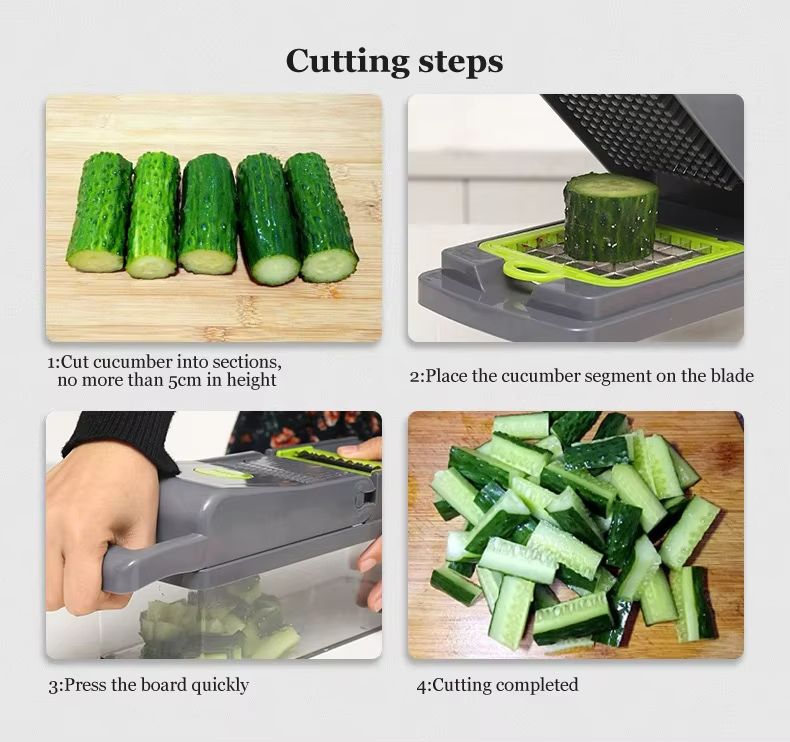 Cutting steps

1:Cut cucumber into sections, no more than 5cm in height

2:Place the cucumber segment on the blade

3:Press the board quickly

4:Cutting completed