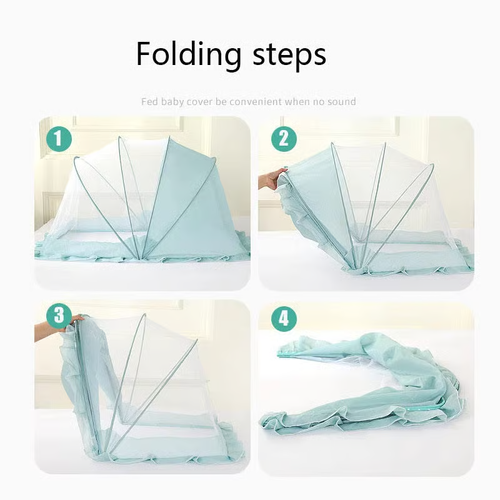 Folding steps

Fed baby cover be convenient when no sound

1

2

3

4