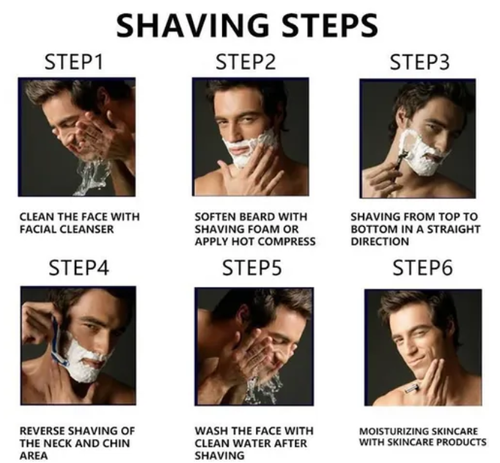 SHAVING STEPS

STEP1

CLEAN THE FACE WITH FACIAL CLEANSER

STEP2

SOFTEN BEARD WITH SHAVING FOAM OR APPLY HOT COMPRESS

STEP3

SHAVING FROM TOP TO BOTTOM IN A STRAIGHT DIRECTION

STEP4

REVERSE SHAVING OF THE NECK AND CHIN AREA

STEP5

WASH THE FACE WITH CLEAN WATER AFTER SHAVING

STEP6

MOISTURIZING SKINCARE WITH SKINCARE PRODUCTS