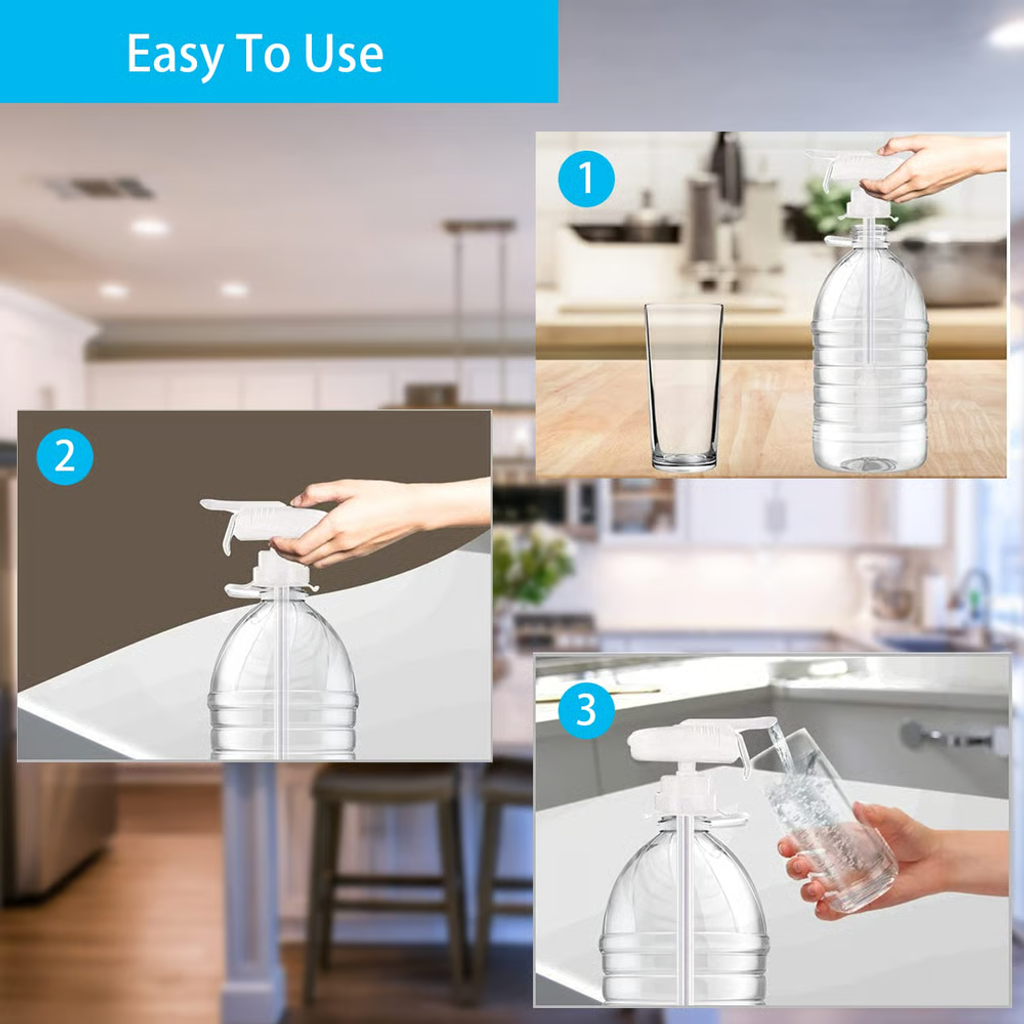 Easy To Use

1

2

3