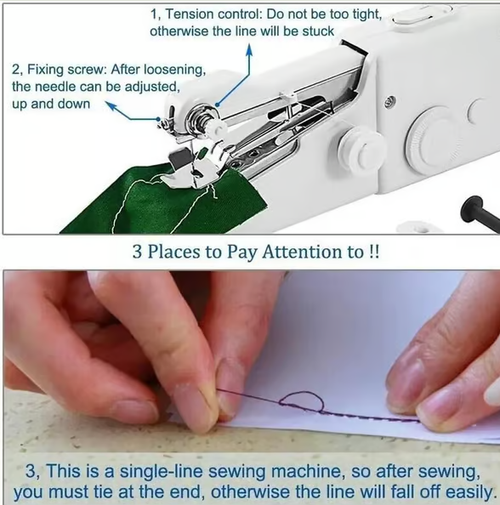 1, Tension control: Do not be too tight, otherwise the line will be stuck

2, Fixing screw: After loosening, the needle can be adjusted, up and down

3 Places to Pay Attention to !!

3, This is a single-line sewing machine, so after sewing, you must tie at the end, otherwise the line will fall off easily.