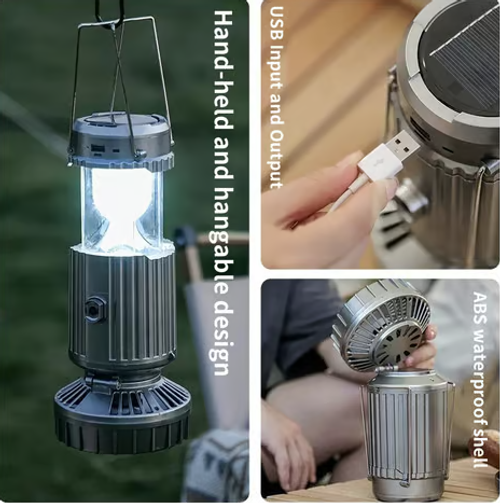 Hand-held and hangable design

USB Input and Output

ABS waterproof shell