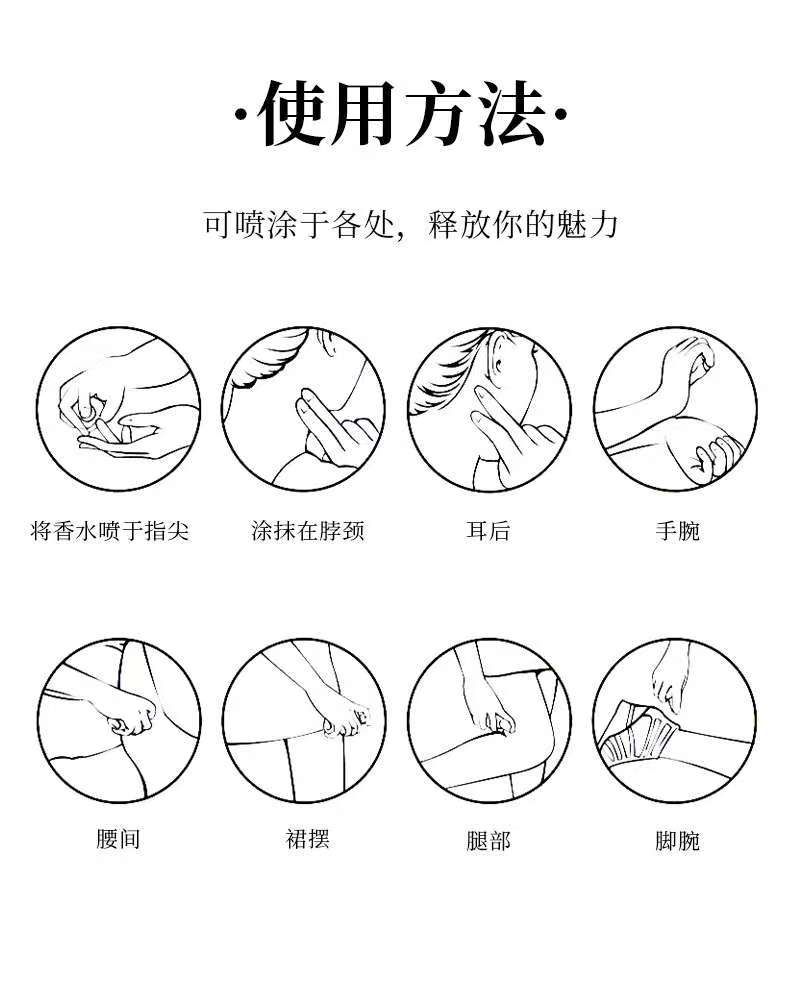 ·使用方法·

可喷涂于各处，释放你的魅力

将香水喷于指尖

涂抹在脖颈

耳后

手腕

腰间

裙摆

腿部

脚腕