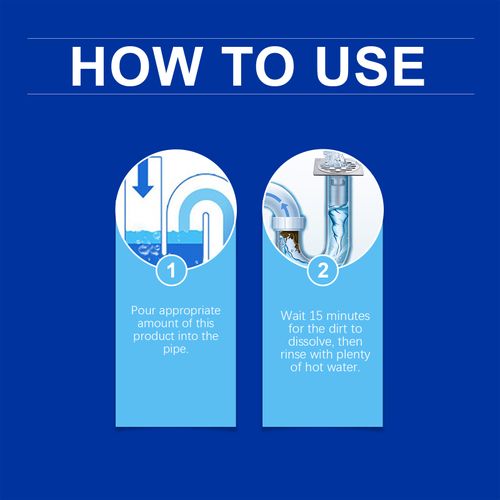 HOW TO USE

1

Pour appropriate amount of this product into the pipe.

2

Wait 15 minutes for the dirt to dissolve, then rinse with plenty of hot water.