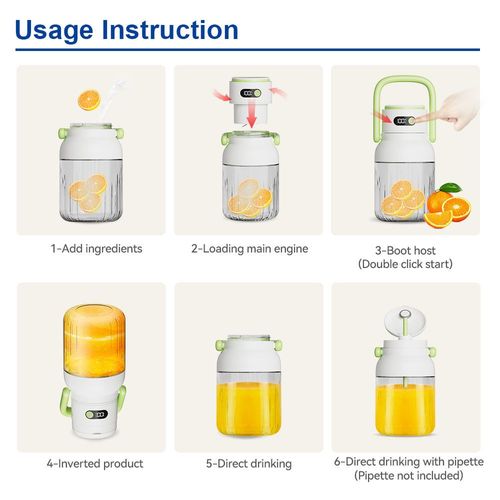 Usage Instruction

1-Add ingredients

2-Loading main engine

3-Boot host
(Double click start)

4-Inverted product

5-Direct drinking

6-Direct drinking with pipette
(Pipette not included)