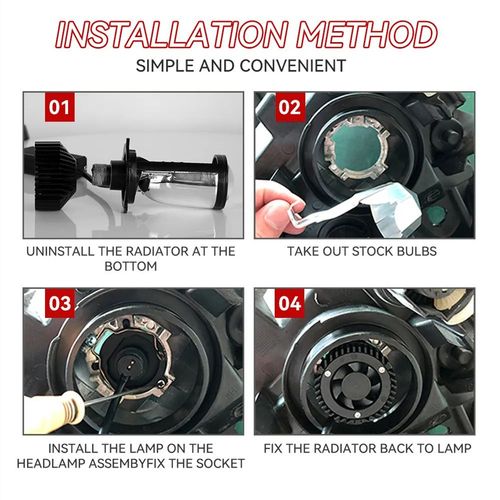 INSTALLATION METHOD
SIMPLE AND CONVENIENT

01

UNINSTALL THE RADIATOR AT THE BOTTOM

02

TAKE OUT STOCK BULBS

03

INSTALL THE LAMP ON THE HEADLAMP ASSEMBYFIX THE SOCKET

04

FIX THE RADIATOR BACK TO LAMP