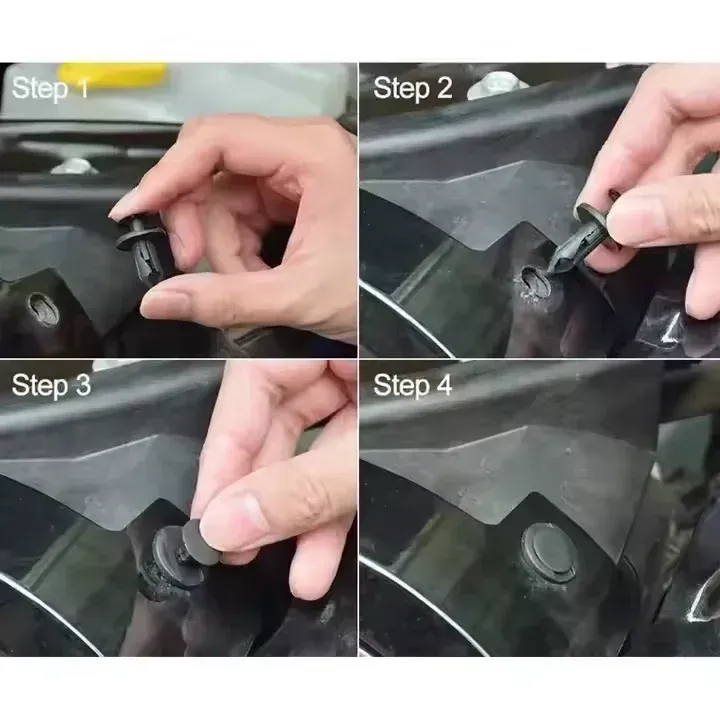 Step 1

Step 2

Step 3

Step 4