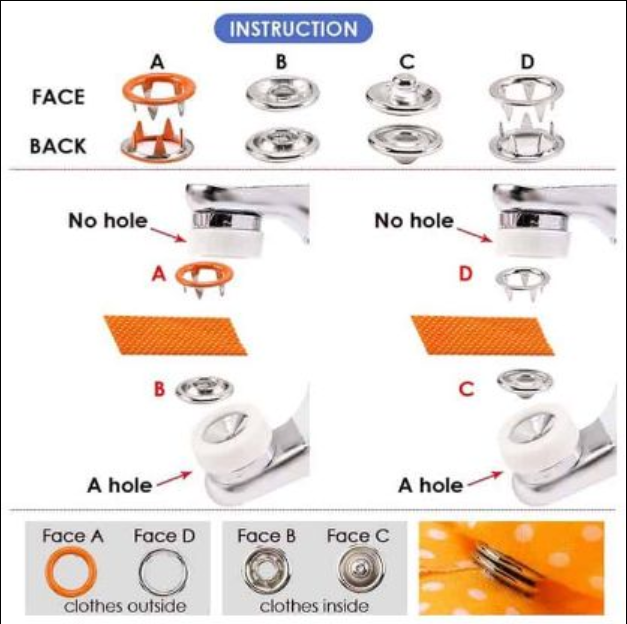 INSTRUCTION

A B C D

FACE

BACK

No hole

A

B

A hole

No hole

D

C

A hole

Face A Face D

clothes outside

Face B Face C

clothes inside