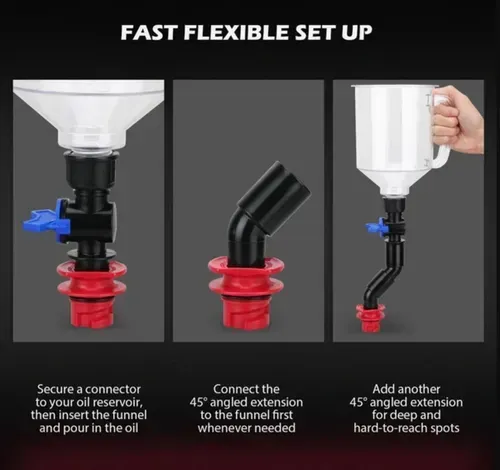 FAST FLEXIBLE SET UP

Secure a connector to your oil reservoir, then insert the funnel and pour in the oil

Connect the 45° angled extension to the funnel first whenever needed

Add another 45° angled extension for deep and hard-to-reach spots