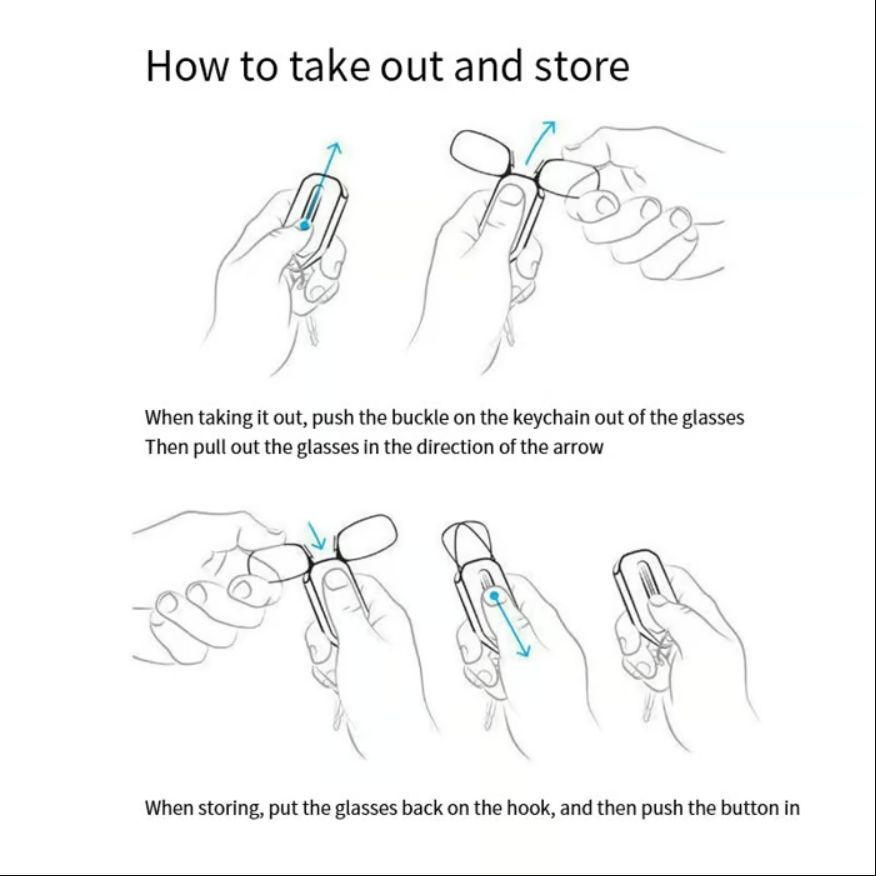 How to take out and store

When taking it out, push the buckle on the keychain out of the glasses
Then pull out the glasses in the direction of the arrow

When storing, put the glasses back on the hook, and then push the button in