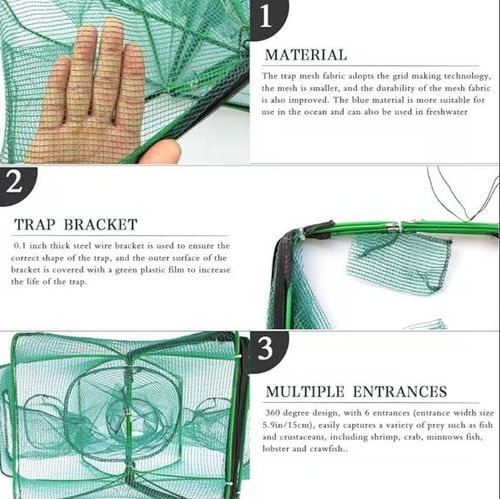 1

MATERIAL

The trap mesh fabric adopts the grid making technology, the mesh is smaller, and the durability of the mesh fabric is also improved. The blue material is more suitable for use in the ocean and can also be used in freshwater

2

TRAP BRACKET

0.1 inch thick steel wire bracket is used to ensure the correct shape of the trap, and the outer surface of the bracket is covered with a green plastic film to increase the life of the trap.

3

MULTIPLE ENTRANCES

360 degree design, with 6 entrances (entrance width size 5.9in/15cm), easily captures a variety of prey such as fish and crustaceans, including shrimp, crab, minnows fish, lobster and crawfish..