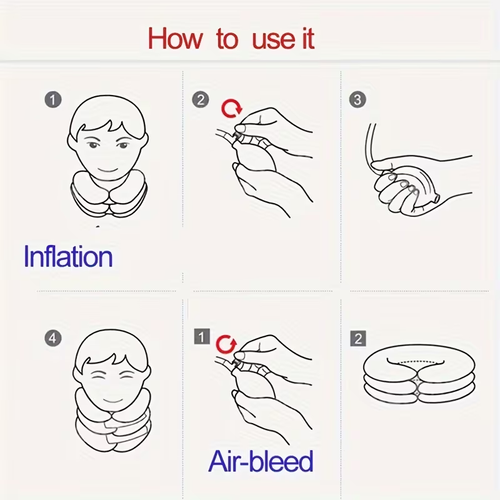 How to use it

1

2

3

Inflation

4

1

2

Air-bleed