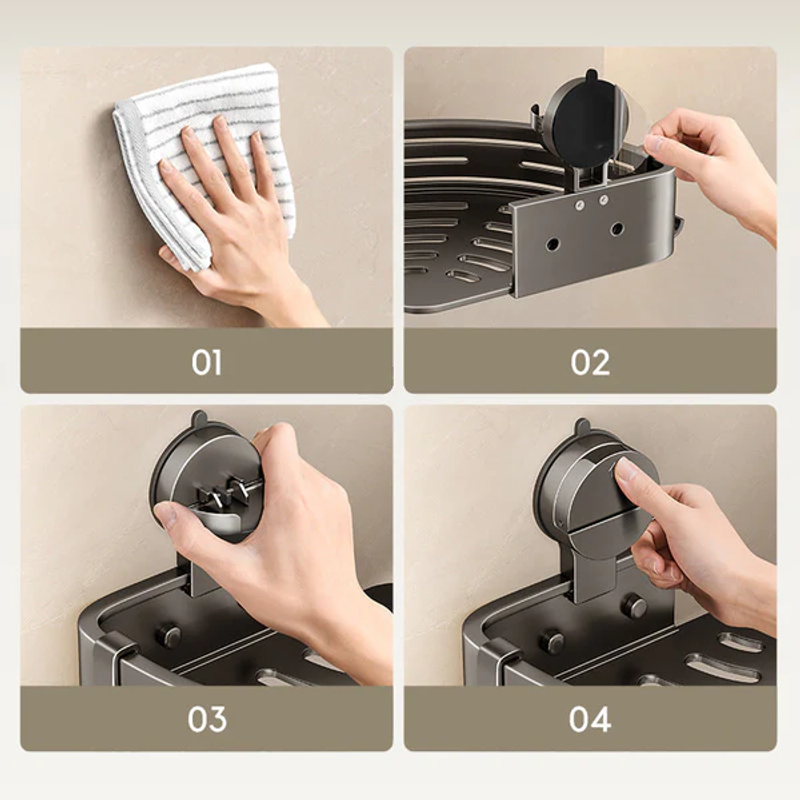 01

02

03

04