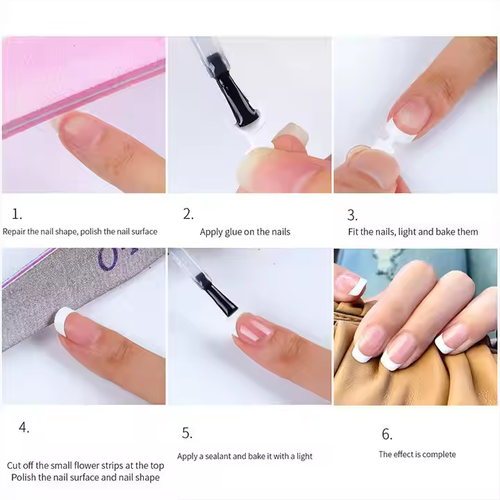 1.
Repair the nail shape, polish the nail surface

2.
Apply glue on the nails

3.
Fit the nails, light and bake them

4.
Cut off the small flower strips at the top
Polish the nail surface and nail shape

5.
Apply a sealant and bake it with a light

6.
The effect is complete