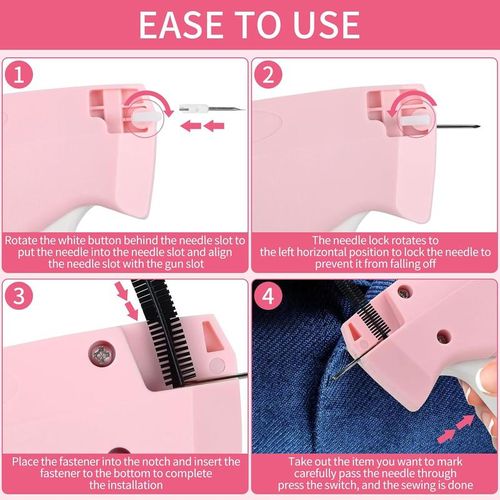 EASE TO USE

1

Rotate the white button behind the needle slot to put the needle into the needle slot and align the needle slot with the gun slot

2

The needle lock rotates to the left horizontal position to lock the needle to prevent it from falling off

3

Place the fastener into the notch and insert the fastener to the bottom to complete the installation

4

Take out the item you want to mark carefully pass the needle through press the switch, and the sewing is done