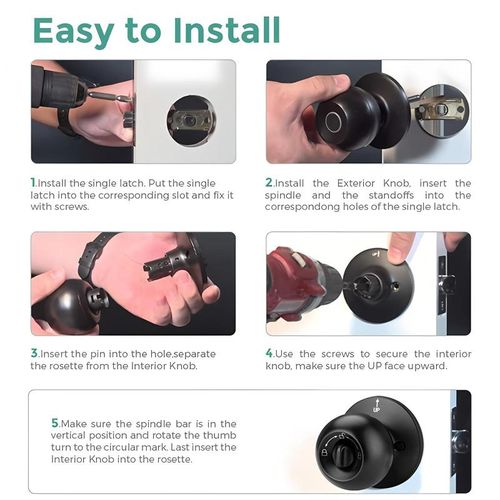 Easy to Install

1.Install the single latch. Put the single latch into the corresponding slot and fix it with screws.

2.Install the Exterior Knob, insert the spindle and the standoffs into the correspondong holes of the single latch.

3.Insert the pin into the hole,separate the rosette from the Interior Knob.

4.Use the screws to secure the interior knob, make sure the UP face upward.

5.Make sure the spindle bar is in the vertical position and rotate the thumb turn to the circular mark. Last insert the Interior Knob into the rosette.

UP