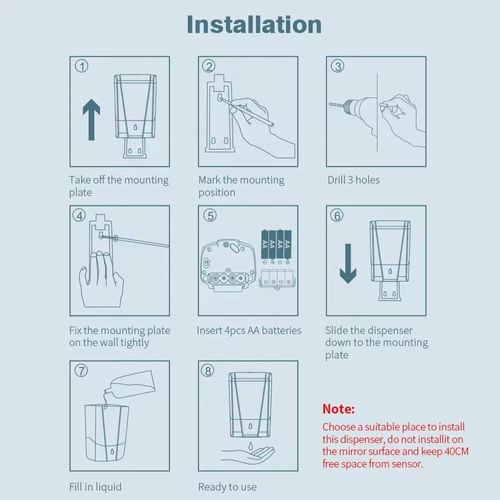 Installation

①

Take off the mounting plate

②

Mark the mounting position

③

Drill 3 holes

④

Fix the mounting plate on the wall tightly

⑤

AA AA AA AA

Insert 4pcs AA batteries

⑥

Slide the dispenser down to the mounting plate

⑦

Fill in liquid

⑧

Ready to use

Note:
Choose a suitable place to install this dispenser, do not installit on the mirror surface and keep 40CM free space from sensor.