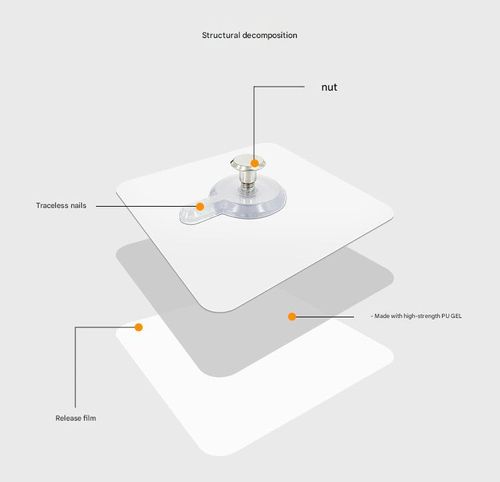 Structural decomposition

nut

Traceless nails

- Made with high-strength PU GEL

Release film