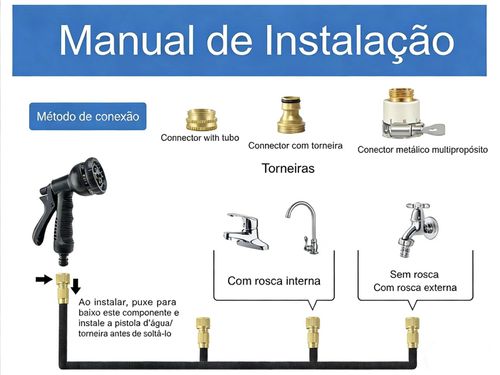 Manual de Instalação

Método de conexão

Connector with tubo

Connector com torneira

Conector metálico multipropósito

Torneiras

Com rosca interna

Sem rosca
Com rosca externa

Ao instalar, puxe para baixo este componente e instale a pistola d'água/ torneira antes de soltá-lo