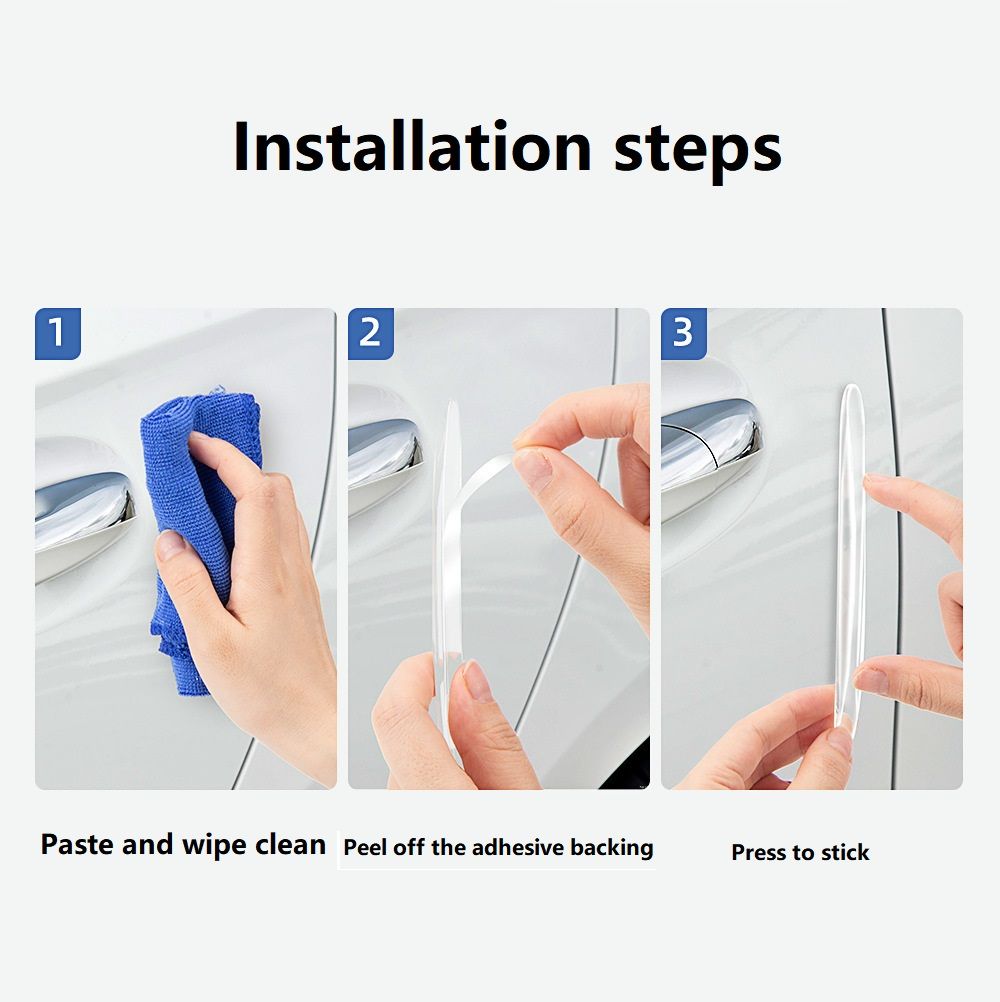 Installation steps

1

2

3

Paste and wipe clean

Peel off the adhesive backing

Press to stick