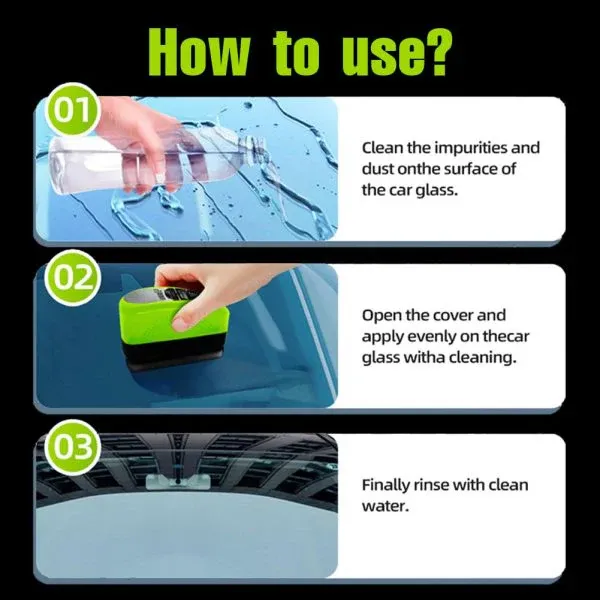 How to use?

01

Clean the impurities and dust onthe surface of the car glass.

02

Open the cover and apply evenly on thecar glass witha cleaning.

03

Finally rinse with clean water.