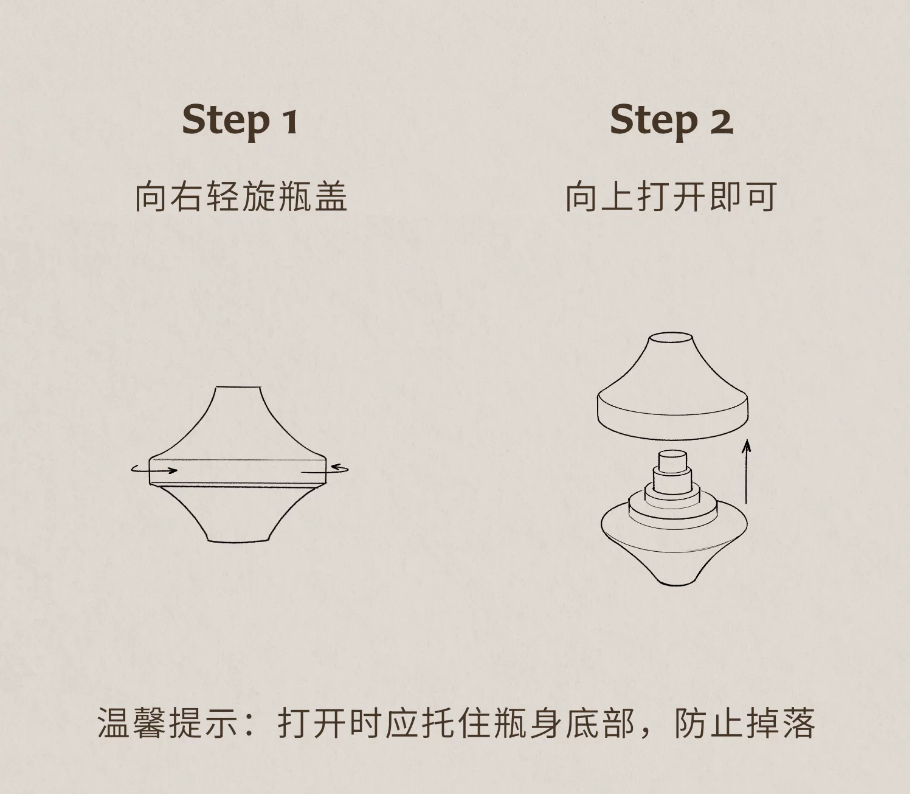 Step 1

向右轻旋瓶盖

Step 2

向上打开即可

温馨提示：打开时应托住瓶身底部，防止掉落