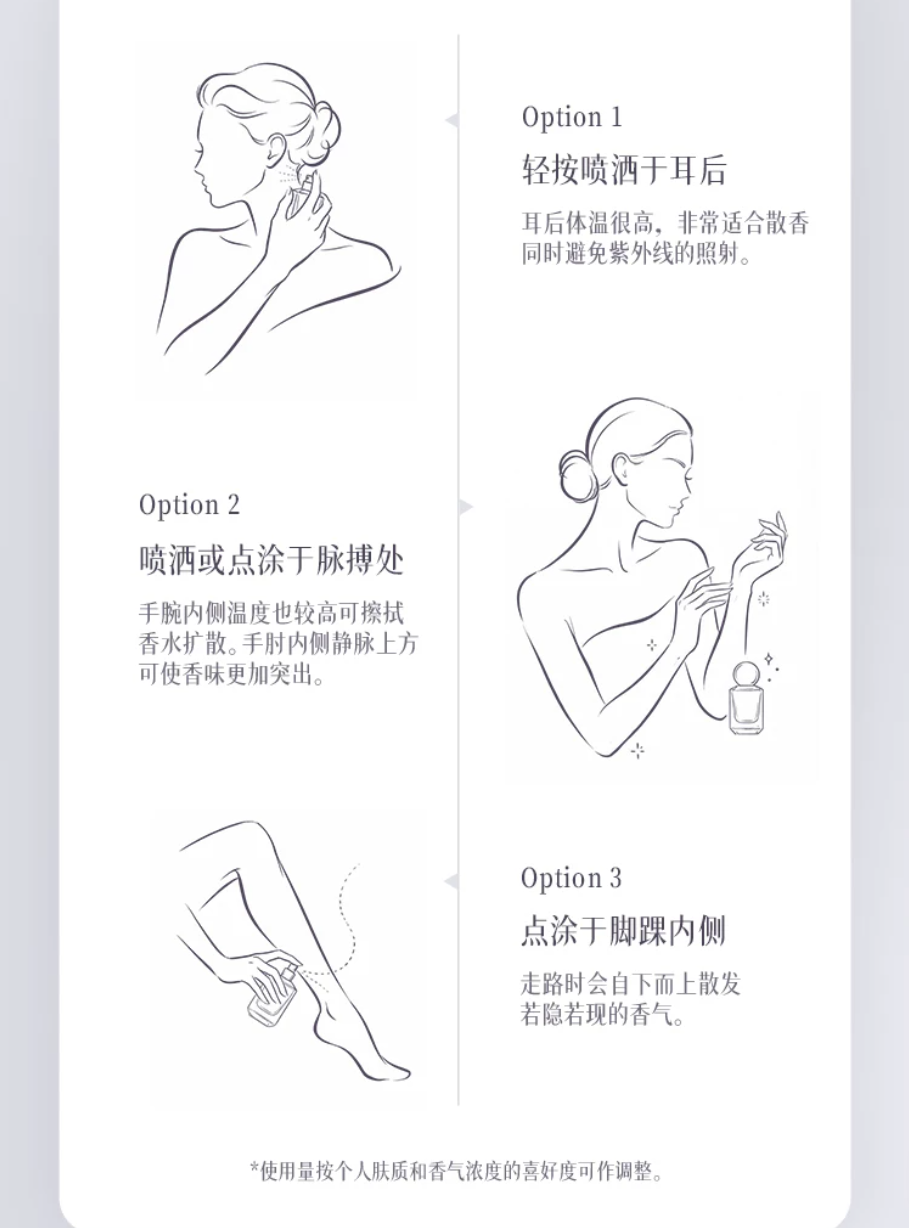 Option 1
轻按喷洒于耳后
耳后体温很高，非常适合散香
同时避免紫外线的照射。

Option 2
喷洒或点涂于脉搏处
手腕内侧温度也较高可擦拭
香水扩散。手肘内侧静脉上方
可使香味更加突出。

Option 3
点涂于脚踝内侧
走路时会自下而上散发
若隐若现的香气。

*使用量按个人肤质和香气浓度的喜好度可作调整。