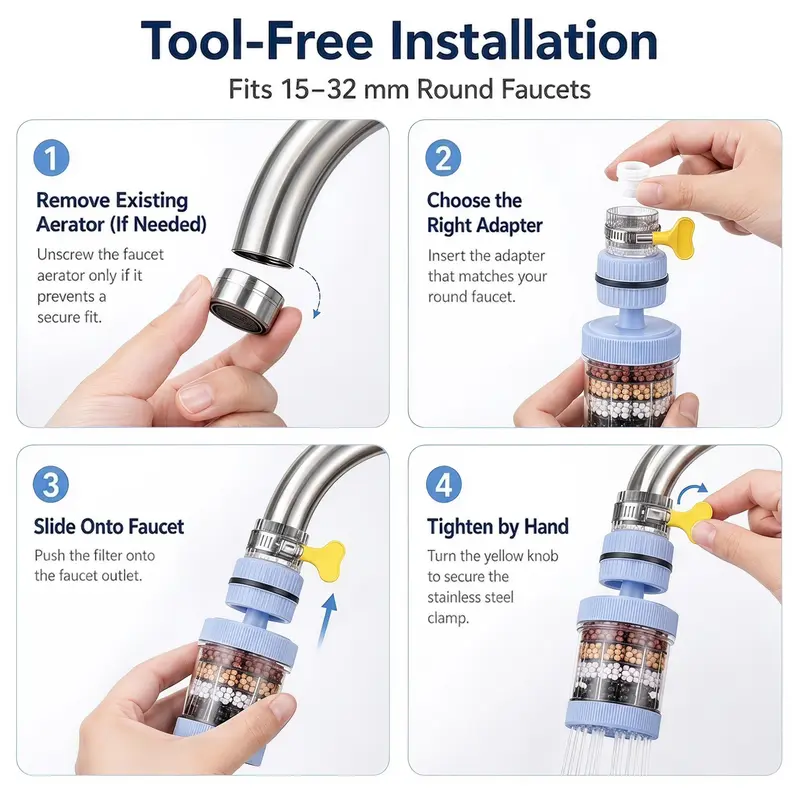 Tool-Free Installation

Fits 15–32 mm Round Faucets

1

Remove Existing Aerator (If Needed)

Unscrew the faucet aerator only if it prevents a secure fit.

2

Choose the Right Adapter

Insert the adapter that matches your round faucet.

3

Slide Onto Faucet

Push the filter onto the faucet outlet.

4

Tighten by Hand

Turn the yellow knob to secure the stainless steel clamp.