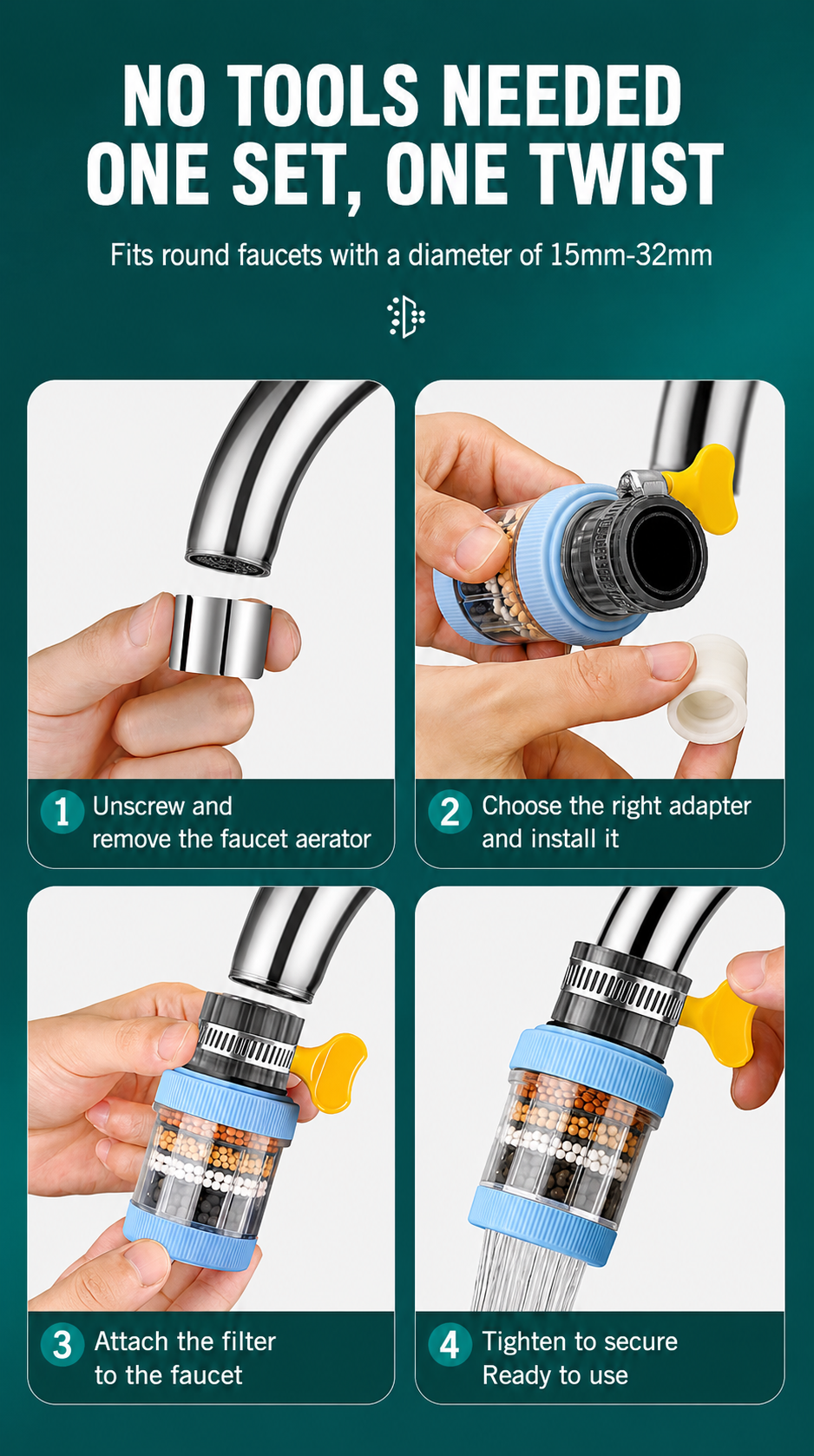 NO TOOLS NEEDED
ONE SET, ONE TWIST

Fits round faucets with a diameter of 15mm-32mm

1 Unscrew and remove the faucet aerator

2 Choose the right adapter and install it

3 Attach the filter to the faucet

4 Tighten to secure Ready to use