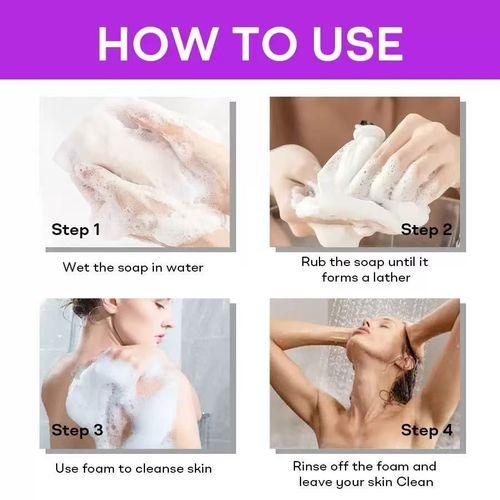 HOW TO USE

Step 1

Wet the soap in water

Step 2

Rub the soap until it forms a lather

Step 3

Use foam to cleanse skin

Step 4

Rinse off the foam and leave your skin Clean