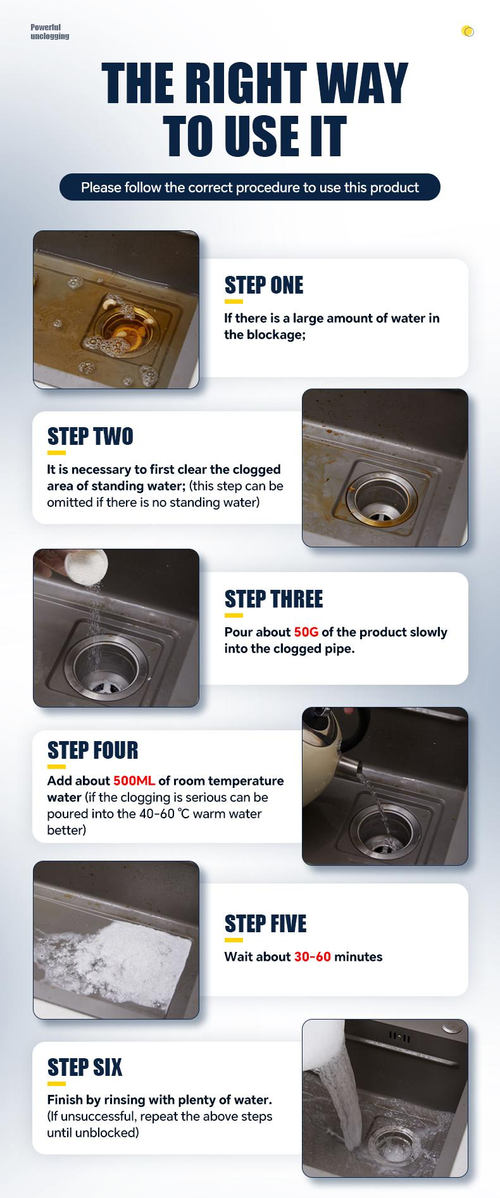 Powerful unclogging

THE RIGHT WAY TO USE IT

Please follow the correct procedure to use this product

STEP ONE

If there is a large amount of water in the blockage;

STEP TWO

It is necessary to first clear the clogged area of standing water; (this step can be omitted if there is no standing water)

STEP THREE

Pour about 50G of the product slowly into the clogged pipe.

STEP FOUR

Add about 500ML of room temperature water (if the clogging is serious can be poured into the 40-60 ℃ warm water better)

STEP FIVE

Wait about 30-60 minutes

STEP SIX

Finish by rinsing with plenty of water. (If unsuccessful, repeat the above steps until unblocked)