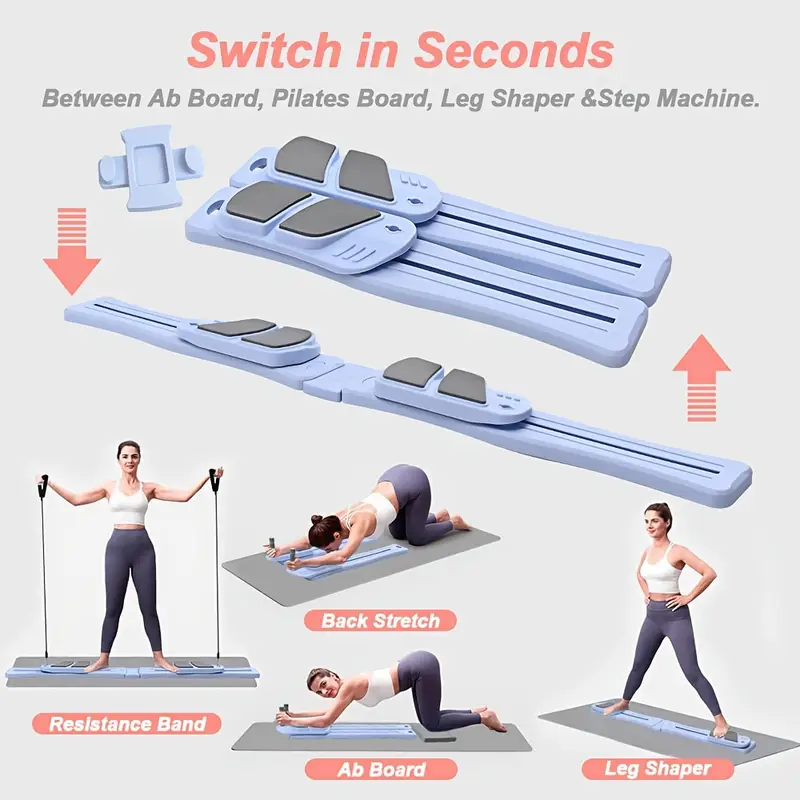 Switch in Seconds

Between Ab Board, Pilates Board, Leg Shaper &Step Machine.

Back Stretch

Resistance Band

Ab Board

Leg Shaper