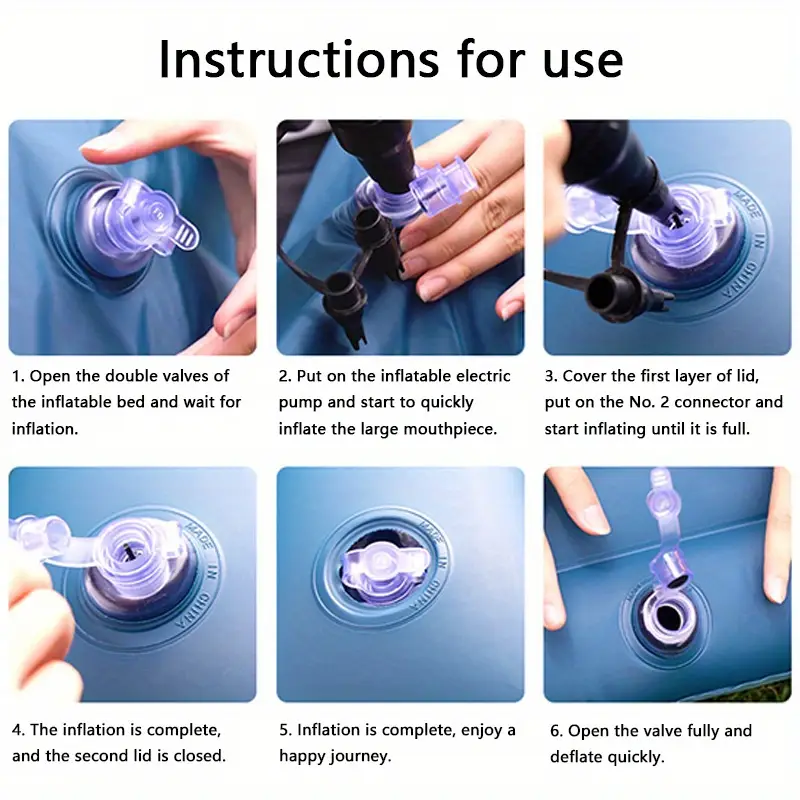 Instructions for use

MADE IN CHINA

1. Open the double valves of the inflatable bed and wait for inflation.

2. Put on the inflatable electric pump and start to quickly inflate the large mouthpiece.

3. Cover the first layer of lid, put on the No. 2 connector and start inflating until it is full.

MADE IN CHINA

MADE IN

4. The inflation is complete, and the second lid is closed.

5. Inflation is complete, enjoy a happy journey.

6. Open the valve fully and deflate quickly.