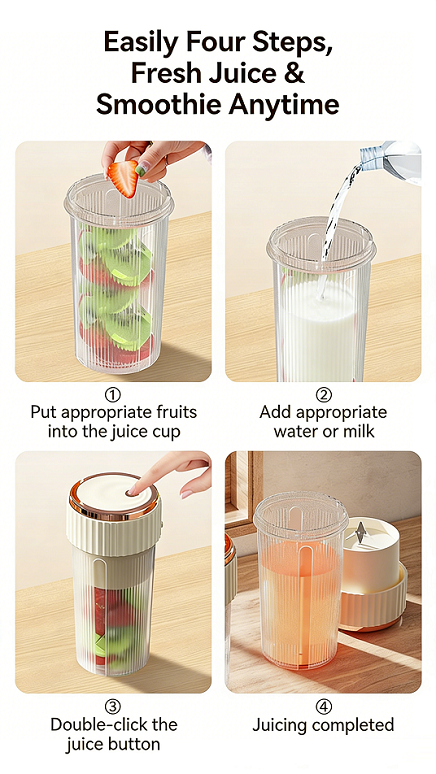 Easily Four Steps, Fresh Juice & Smoothie Anytime

①
Put appropriate fruits into the juice cup

②
Add appropriate water or milk

③
Double-click the juice button

④
Juicing completed