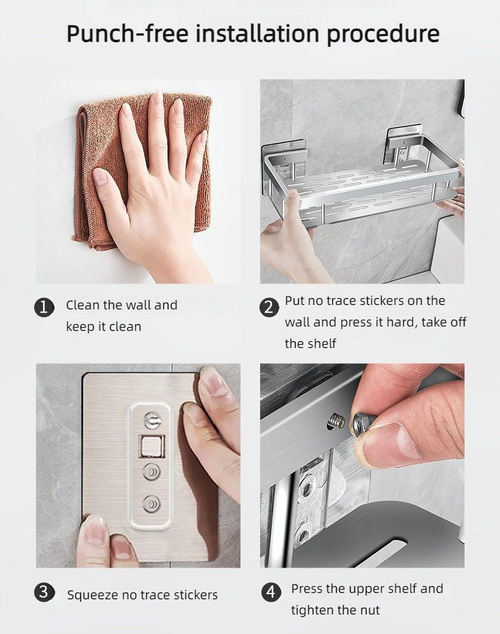 Punch-free installation procedure

1 Clean the wall and keep it clean

2 Put no trace stickers on the wall and press it hard, take off the shelf

3 Squeeze no trace stickers

4 Press the upper shelf and tighten the nut