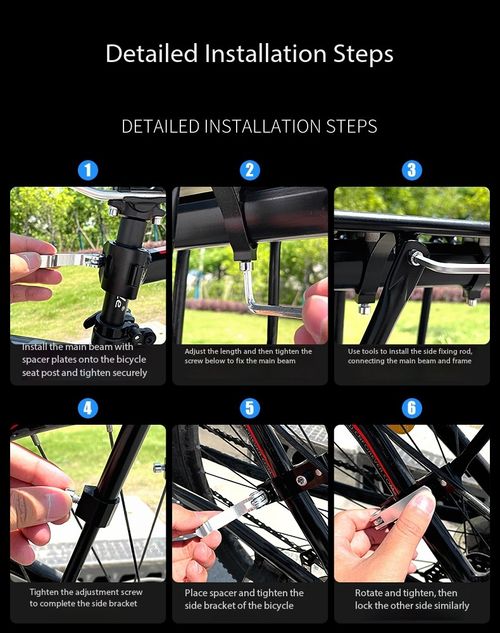 Detailed Installation Steps

DETAILED INSTALLATION STEPS

1

Install the main beam with spacer plates onto the bicycle seat post and tighten securely

2

Adjust the length and then tighten the screw below to fix the main beam

3

Use tools to install the side fixing rod, connecting the main beam and frame

4

Tighten the adjustment screw to complete the side bracket

5

Place spacer and tighten the side bracket of the bicycle

6

Rotate and tighten, then lock the other side similarly