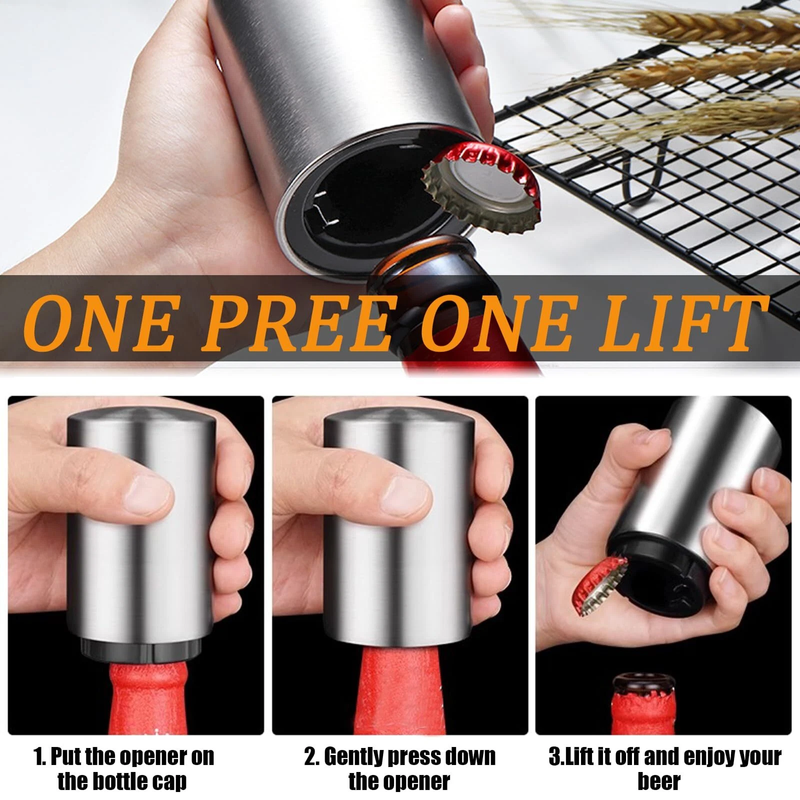 ONE PREE ONE LIFT

1. Put the opener on the bottle cap

2. Gently press down the opener

3.Lift it off and enjoy your beer