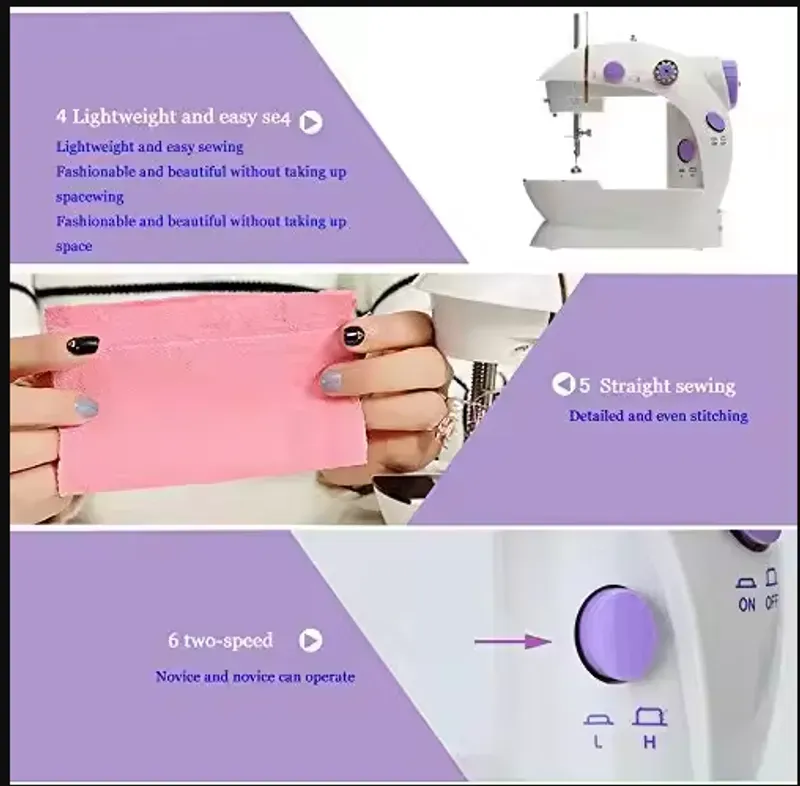 4 Lightweight and easy se4

Lightweight and easy sewing
Fashionable and beautiful without taking up spacewing
Fashionable and beautiful without taking up space

5 Straight sewing

Detailed and even stitching

6 two-speed

Novice and novice can operate

ON OFF

L H