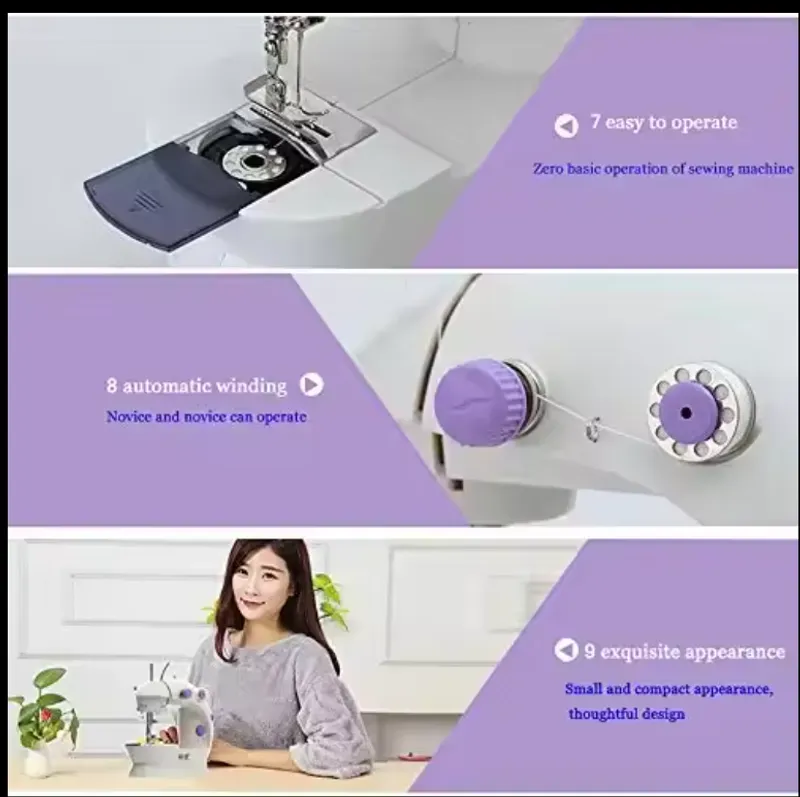 7 easy to operate

Zero basic operation of sewing machine

8 automatic winding

Novice and novice can operate

9 exquisite appearance

Small and compact appearance, thoughtful design