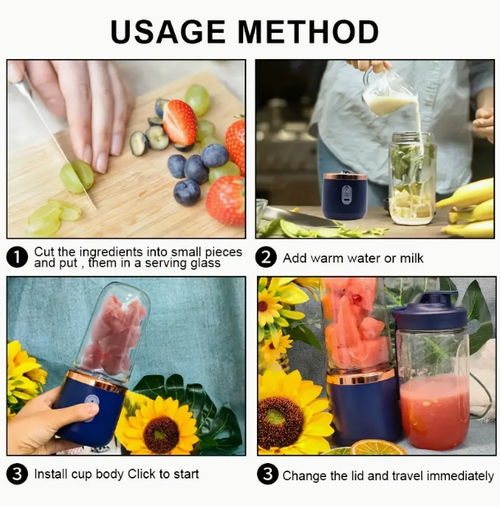 USAGE METHOD

1 Cut the ingredients into small pieces and put , them in a serving glass

2 Add warm water or milk

3 Install cup body Click to start

3 Change the lid and travel immediately