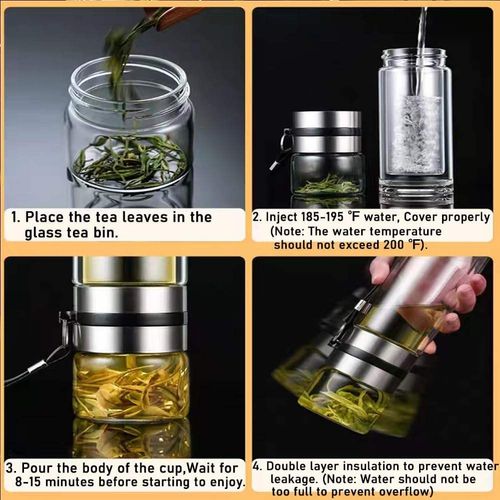 1. Place the tea leaves in the glass tea bin.

2. Inject 185-195 °F water, Cover properly (Note: The water temperature should not exceed 200 °F).

3. Pour the body of the cup,Wait for 8-15 minutes before starting to enjoy.

4. Double layer insulation to prevent water leakage. (Note: Water should not be too full to prevent overflow)