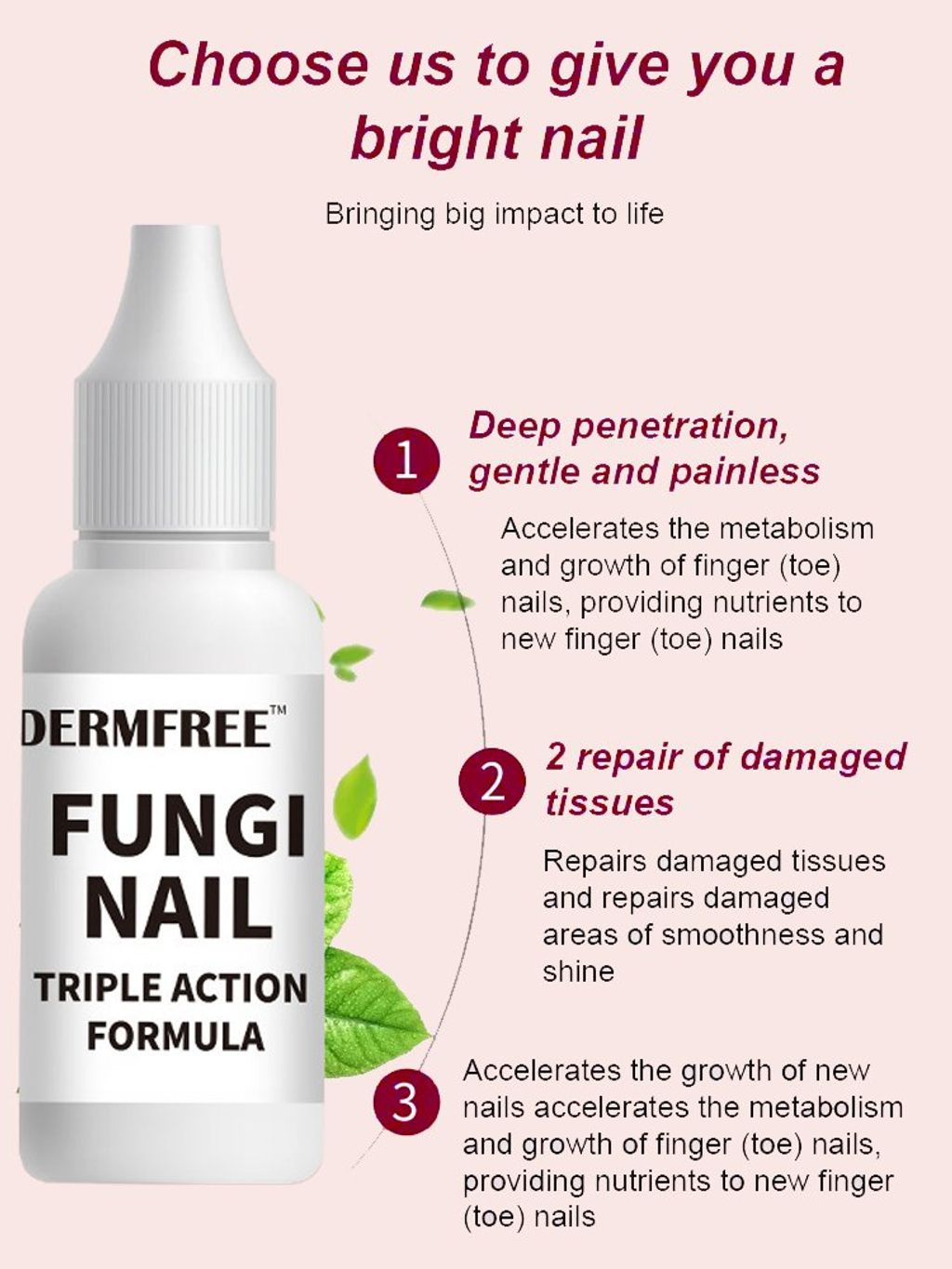 Choose us to give you a bright nail

Bringing big impact to life

DERMFREE™

FUNGI NAIL

TRIPLE ACTION FORMULA

1 Deep penetration, gentle and painless

Accelerates the metabolism and growth of finger (toe) nails, providing nutrients to new finger (toe) nails

2 2 repair of damaged tissues

Repairs damaged tissues and repairs damaged areas of smoothness and shine

3 Accelerates the growth of new nails accelerates the metabolism and growth of finger (toe) nails, providing nutrients to new finger (toe) nails