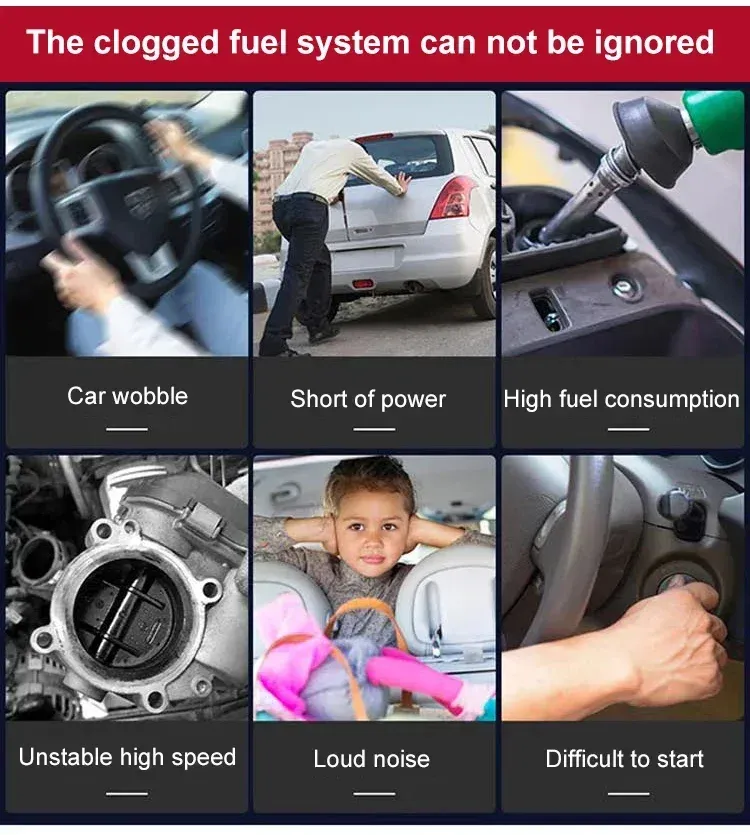 The clogged fuel system can not be ignored

Car wobble

Short of power

High fuel consumption

Unstable high speed

Loud noise

Difficult to start